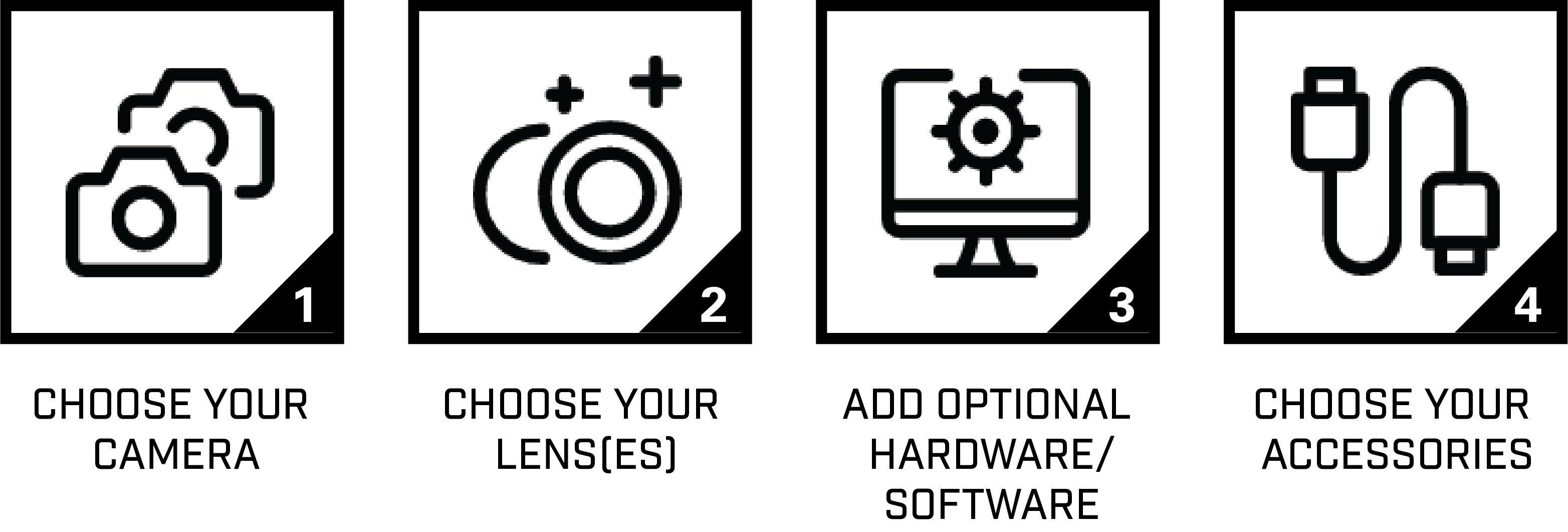 1

CHOOSE YOUR CAMERA

2

CHOOSE YOUR LENS(ES)

3

ADD OPTIONAL HARDWARE/ SOFTWARE

4

CHOOSE YOUR ACCESSORIES